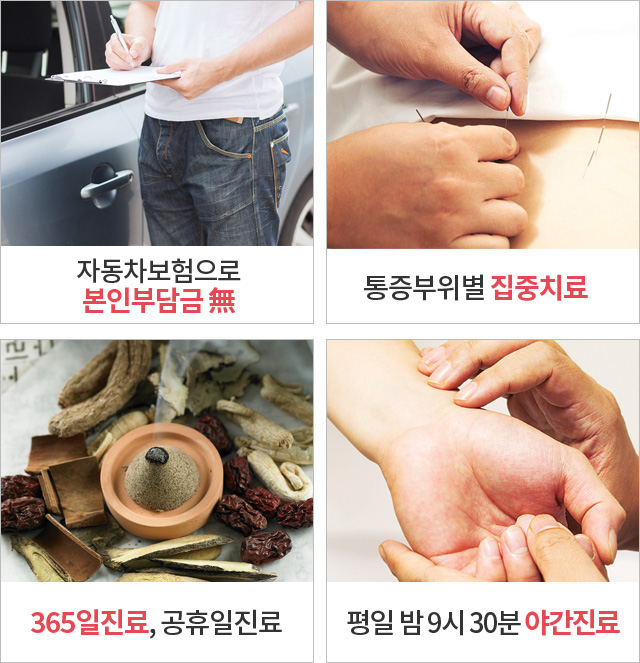 자동차보험으로
본인부담금 無

통증부위별 집중치료

365일진료, 공휴일진료

평일 밤 9시 30분 야간진료